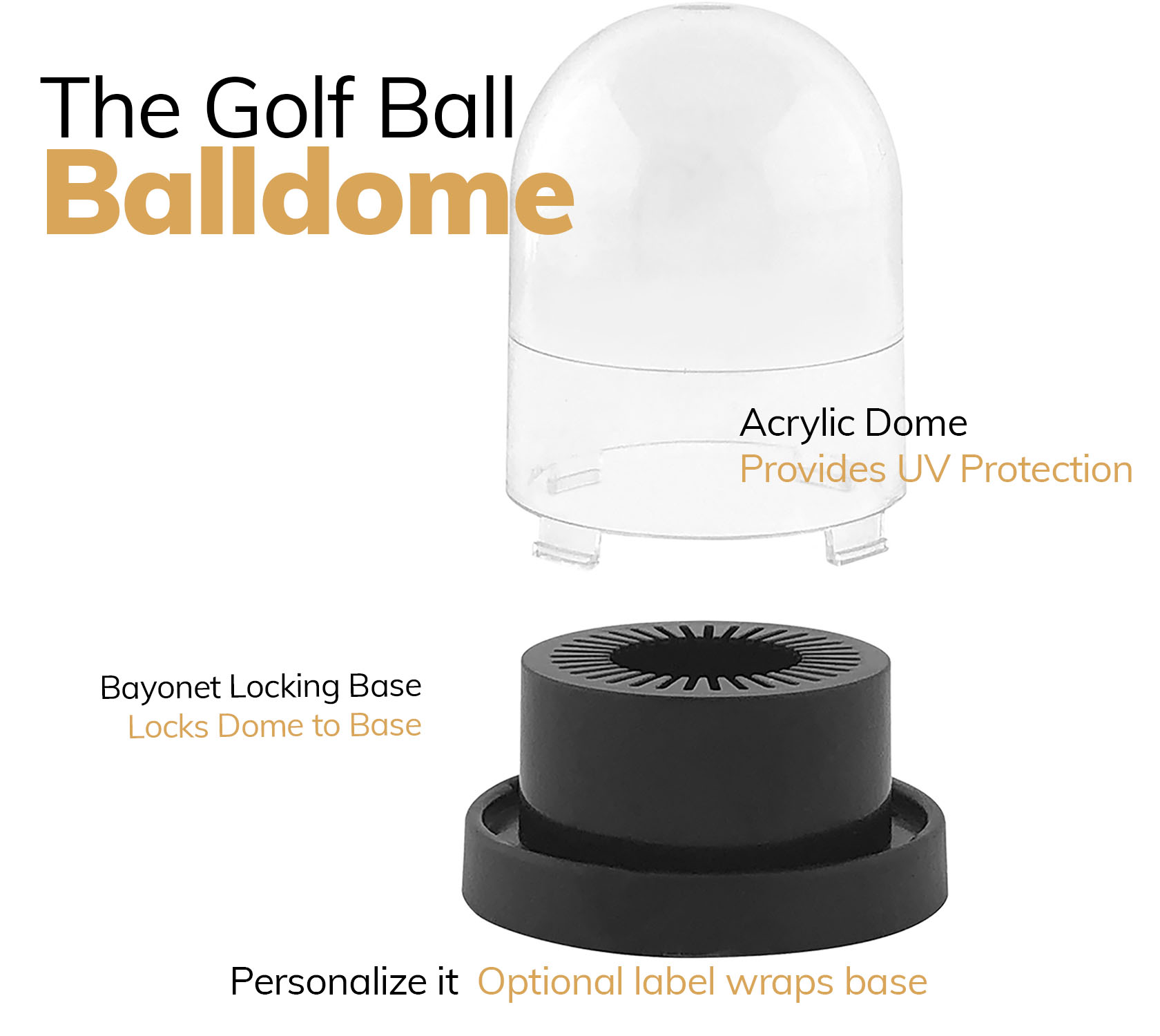 The Golf Ball
Balldome

Acrylic Dome
Provides UV Protection

Bayonet Locking Base
Locks Dome to Base

Personalize it Optional label wraps base